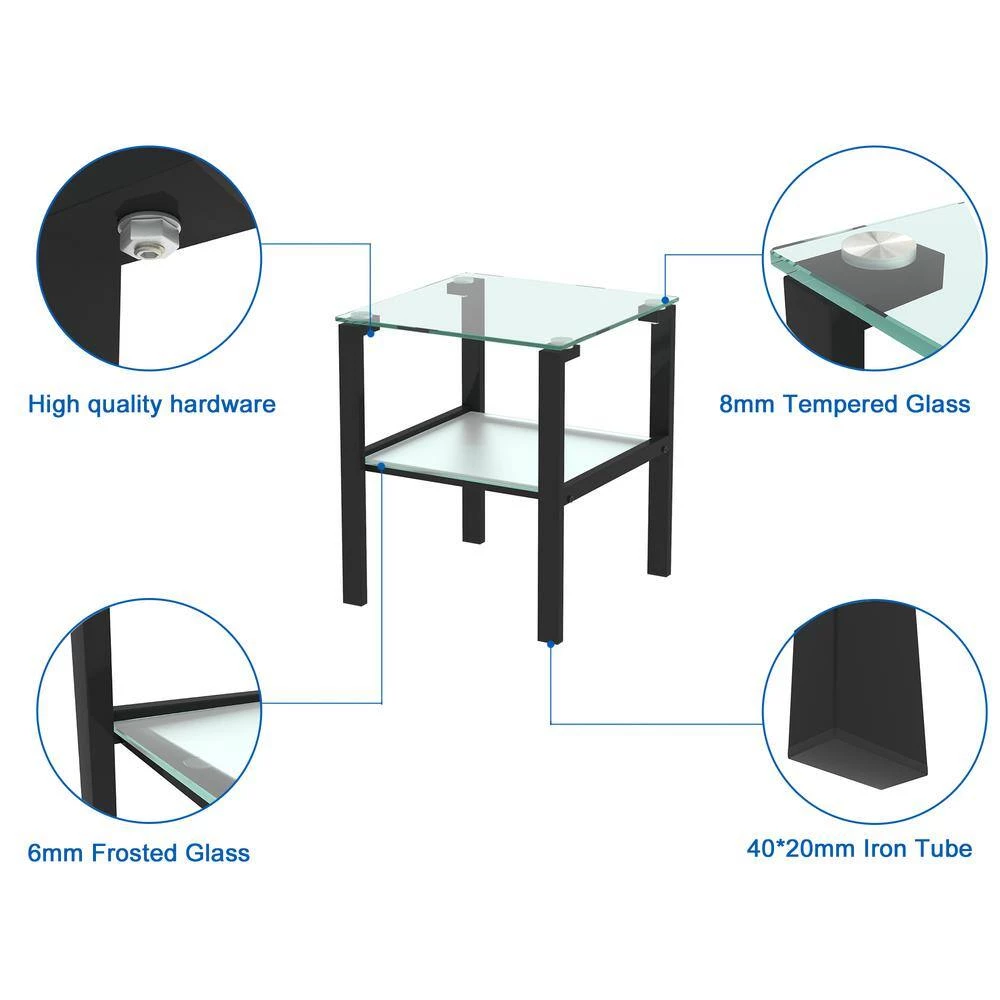 High quality hardware

8mm Tempered Glass

6mm Frosted Glass

40*20mm Iron Tube