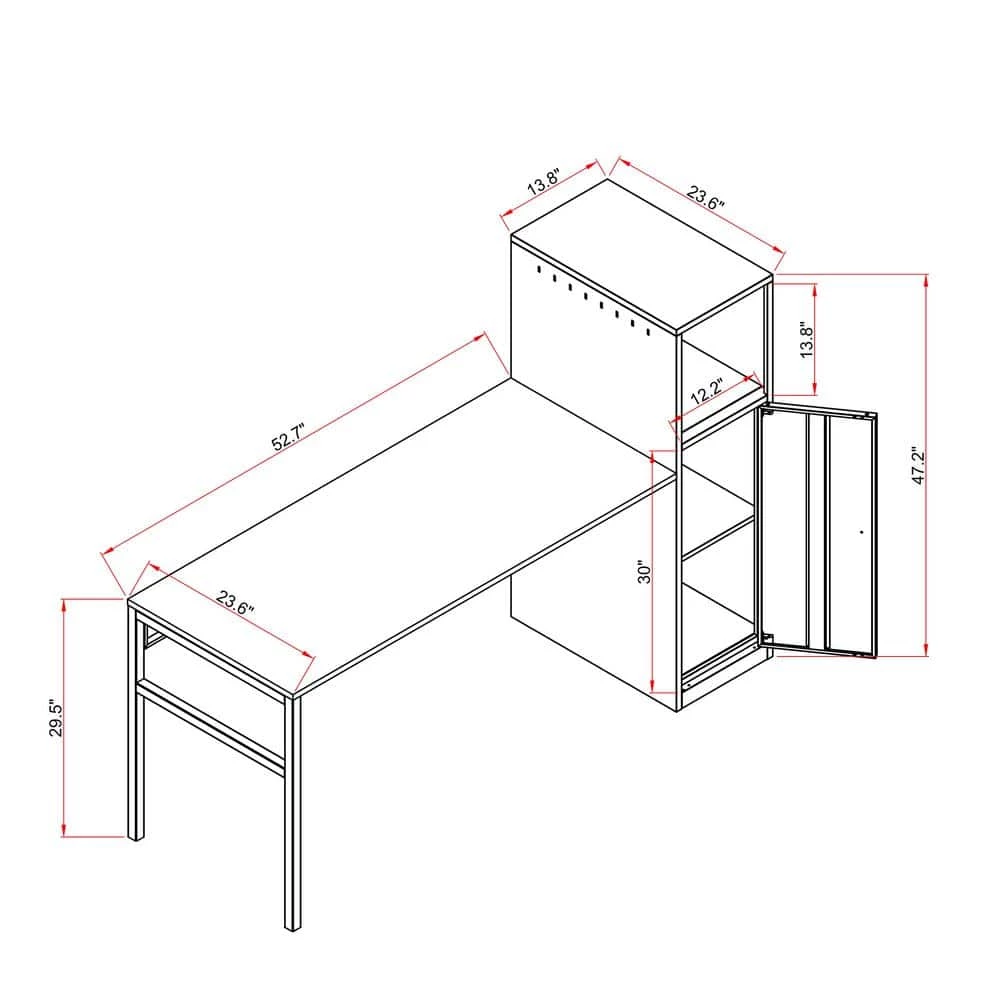 13.8"

23.6"

13.8"

12.2"

47.2"

52.7"

30"

23.6"

29.5"