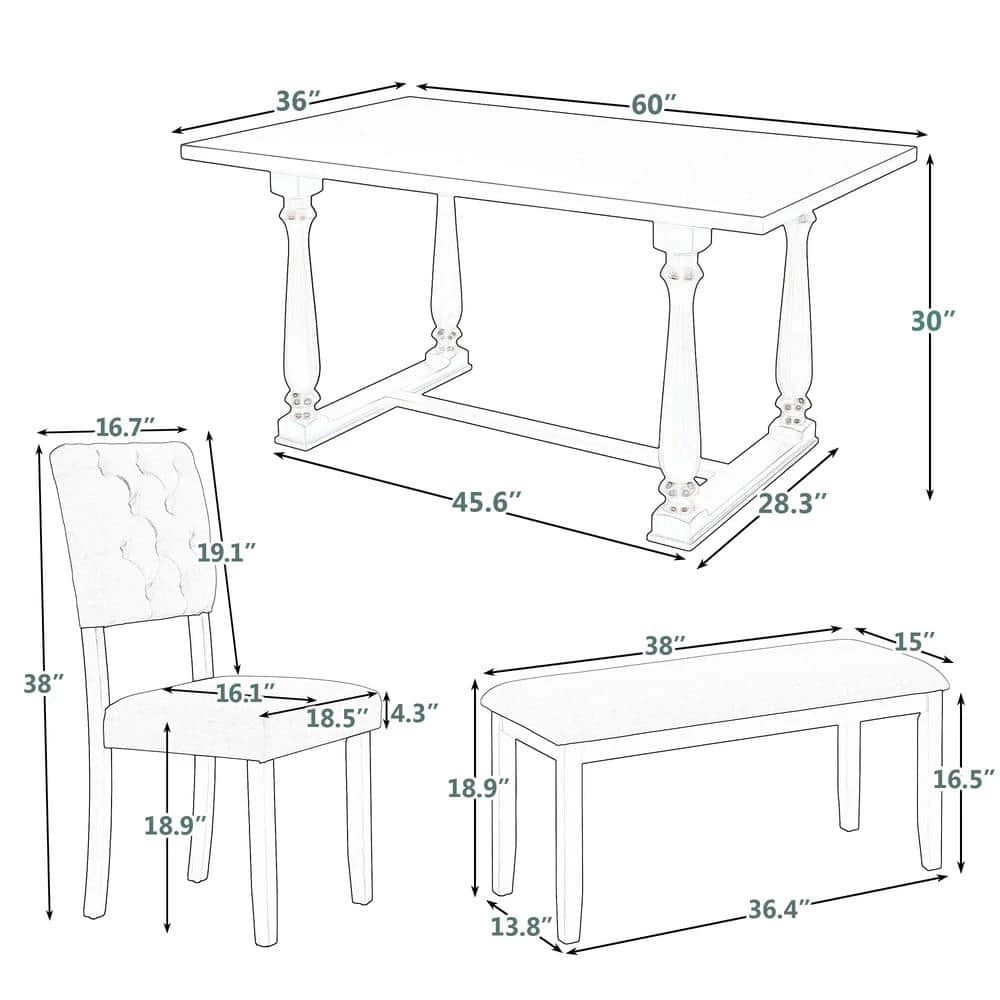 36″
60″
30″
45.6″
28.3″
16.7″
19.1″
38″
16.1″
18.5″
4.3″
18.9″
38″
15″
18.9″
16.5″
13.8″
36.4″