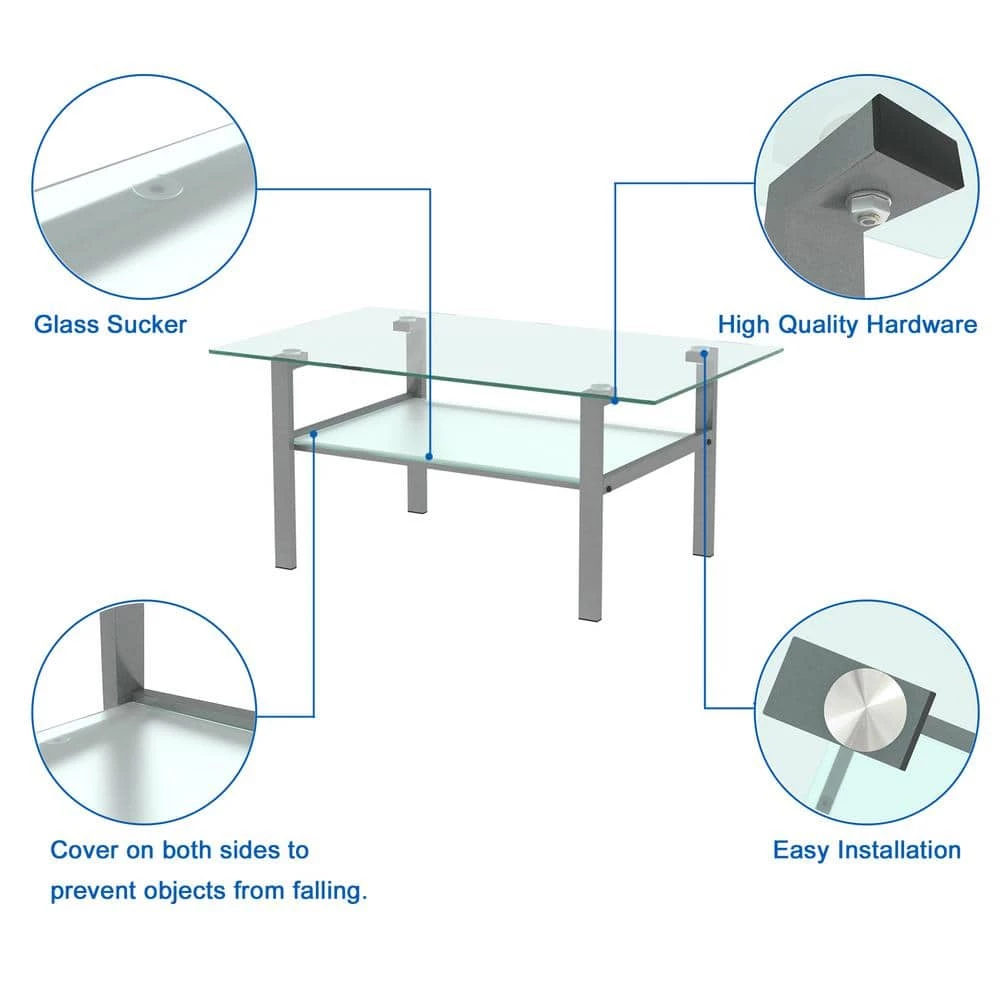 Glass Sucker

High Quality Hardware

Cover on both sides to prevent objects from falling.

Easy Installation