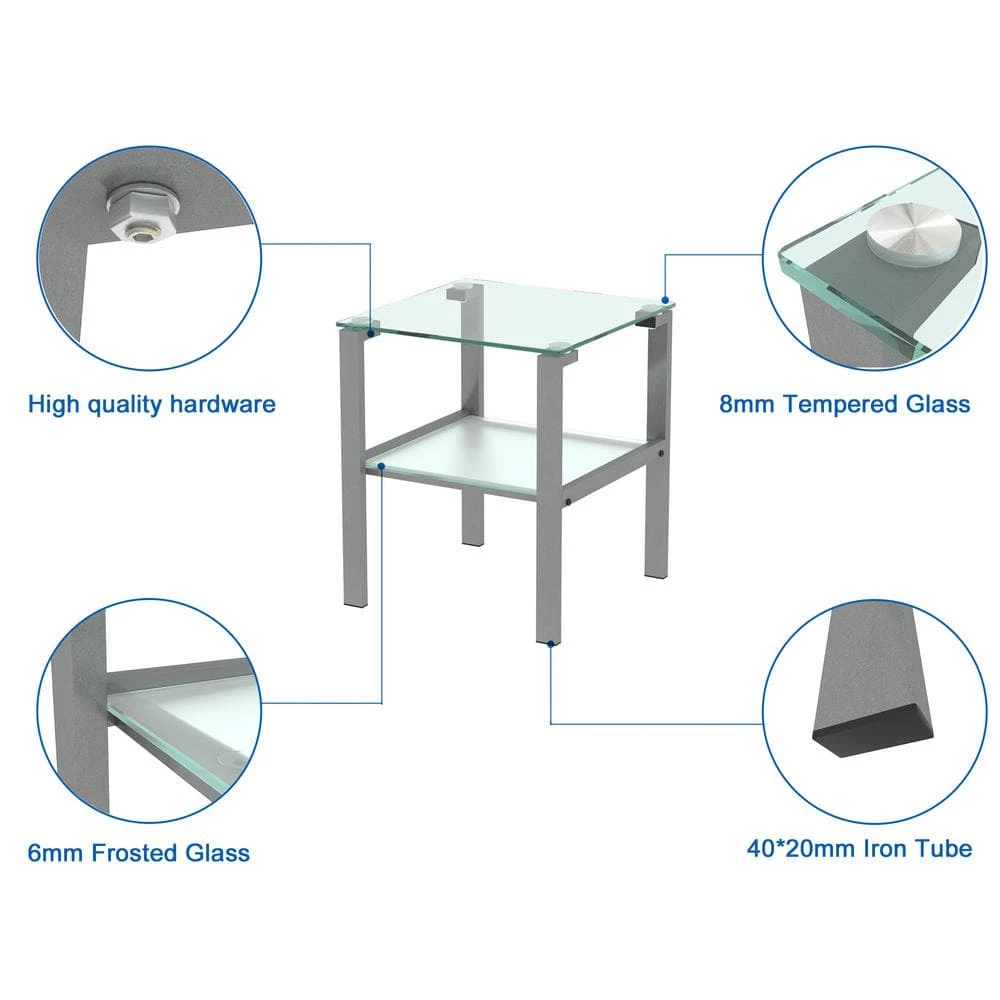 High quality hardware

8mm Tempered Glass

6mm Frosted Glass

40*20mm Iron Tube